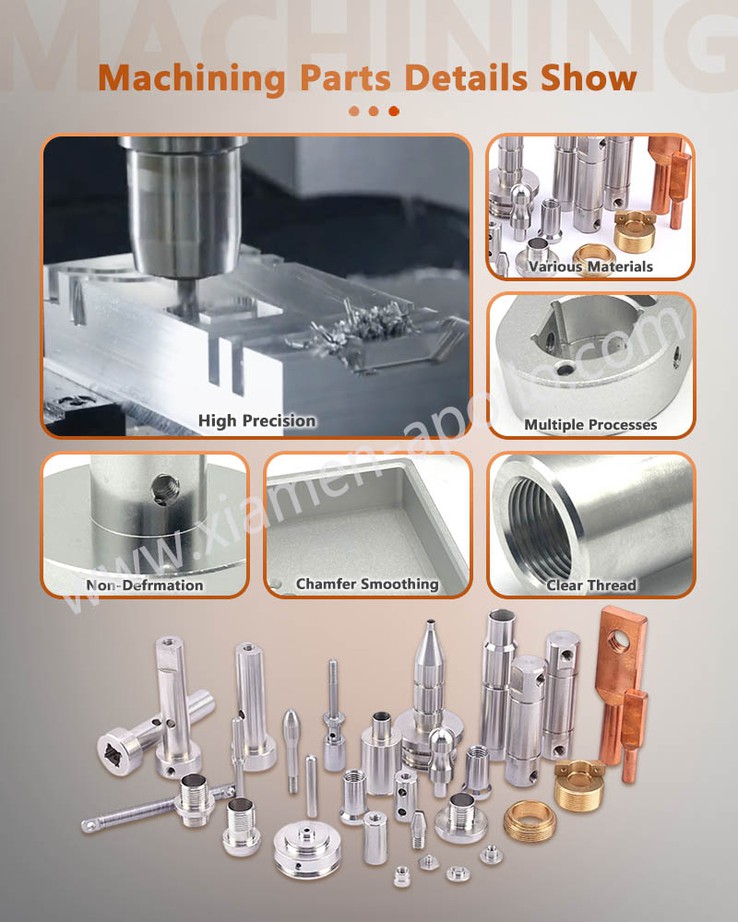 MACHINING

Machining Parts Details Show

High Precision

Various Materials

Multiple Processes

Non-Defrmation

Chamfer Smoothing

Clear Thread

www.xiamen-apollo.com